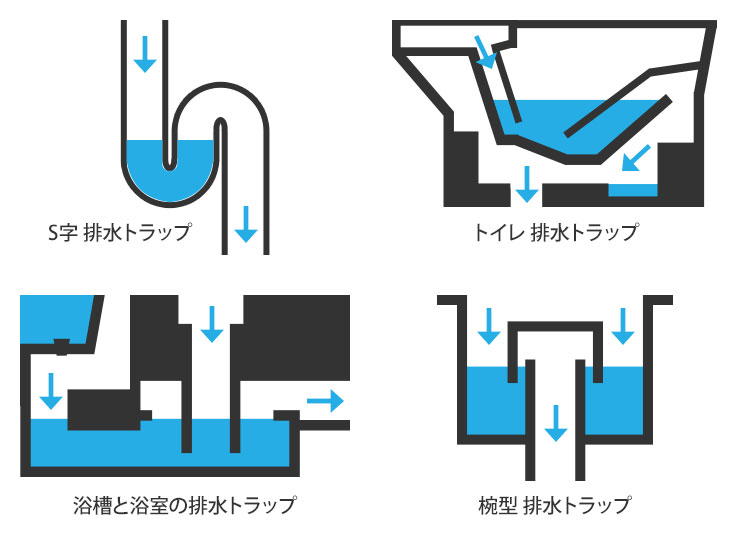 S字 排水トラップ

トイレ 排水トラップ

浴槽と浴室の排水トラップ

椀型 排水トラップ